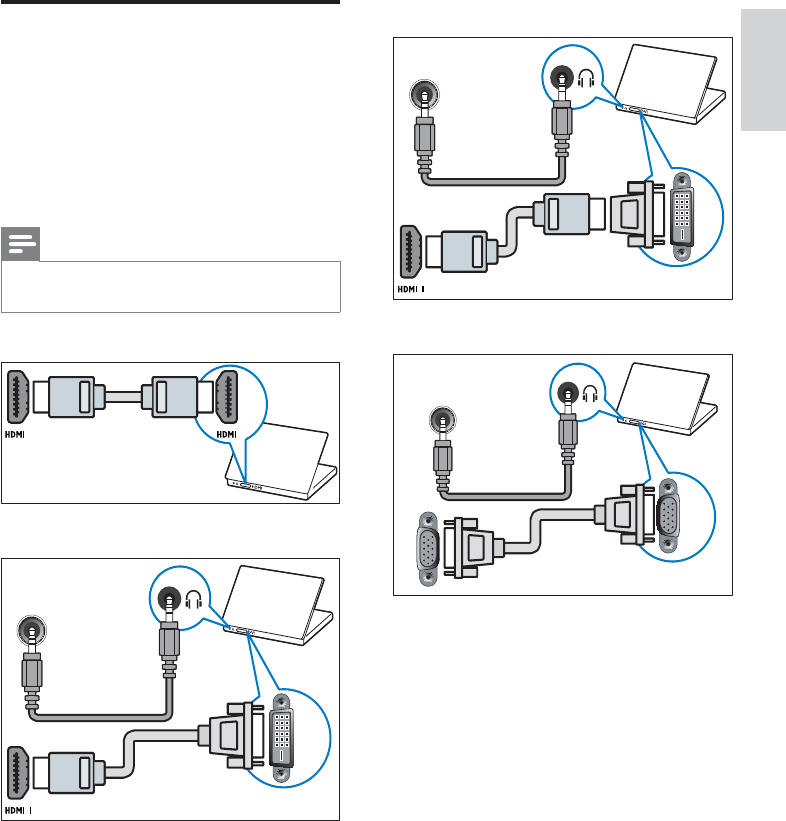 HDMI

HDMI

HDMI 1

HDMI 1