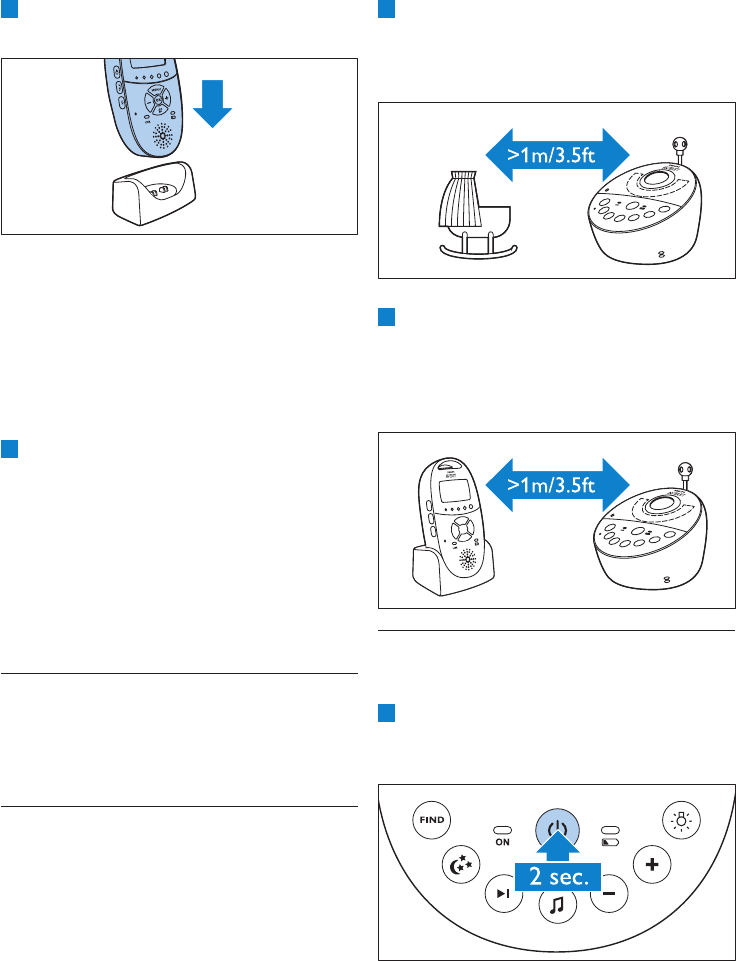 >1m/3.5ft

>1m/3.5ft

FIND

ON

2 sec.